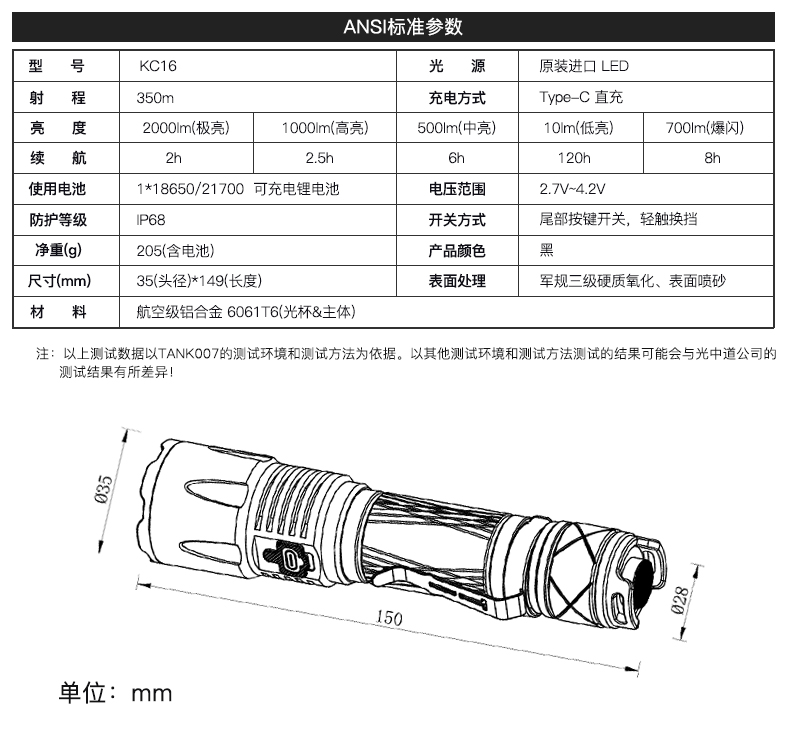 ANSI标准参数

| 型 号 | KC16 | | 光 源 | 原装进口 LED | |
|---|---|---|---|---|---|
| 射 程 | 350m | | 充电方式 | Type-C 直充 | |
| 亮 度 | 2000lm(极亮) | 1000lm(高亮) | 500lm(中亮) | 10lm(低亮) | 700lm(爆闪) |
| 续 航 | 2h | 2.5h | 6h | 120h | 8h |
| 使用电池 | 1*18650/21700 可充电锂电池 | | 电压范围 | 2.7V~4.2V | |
| 防护等级 | IP68 | | 开关方式 | 尾部按键开关，轻触换挡 | |
| 净重(g) | 205(含电池) | | 产品颜色 | 黑 | |
| 尺寸(mm) | 35(头径)*149(长度) | | 表面处理 | 军规三级硬质氧化、表面喷砂 | |
| 材 料 | 航空级铝合金 6061T6(光杯&主体) | | | | |

注：以上测试数据以TANK007的测试环境和测试方法为依据。以其他测试环境和测试方法测试的结果可能会与光中道公司的测试结果有所差异！

Ø35

150

Ø28

单位：mm